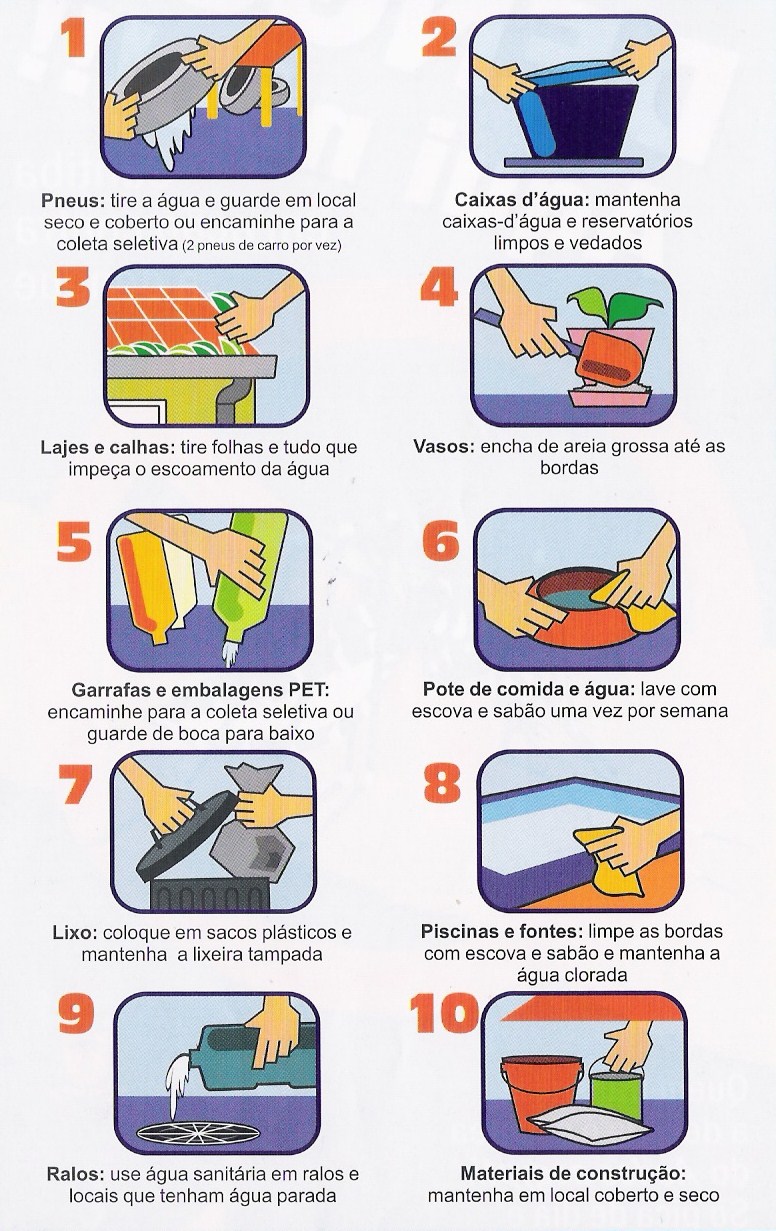 1

Pneus: tire a água e guarde em local seco e coberto ou encaminhe para a coleta seletiva (2 pneus de carro por vez)

2

Caixas d'água: mantenha caixas-d'água e reservatórios limpos e vedados

3

Lajes e calhas: tire folhas e tudo que impeça o escoamento da água

4

Vasos: encha de areia grossa até as bordas

5

Garrafas e embalagens PET: encaminhe para a coleta seletiva ou guarde de boca para baixo

6

Pote de comida e água: lave com escova e sabão uma vez por semana

7

Lixo: coloque em sacos plásticos e mantenha a lixeira tampada

8

Piscinas e fontes: limpe as bordas com escova e sabão e mantenha a água clorada

9

Ralos: use água sanitária em ralos e locais que tenham água parada

10

Materiais de construção: mantenha em local coberto e seco